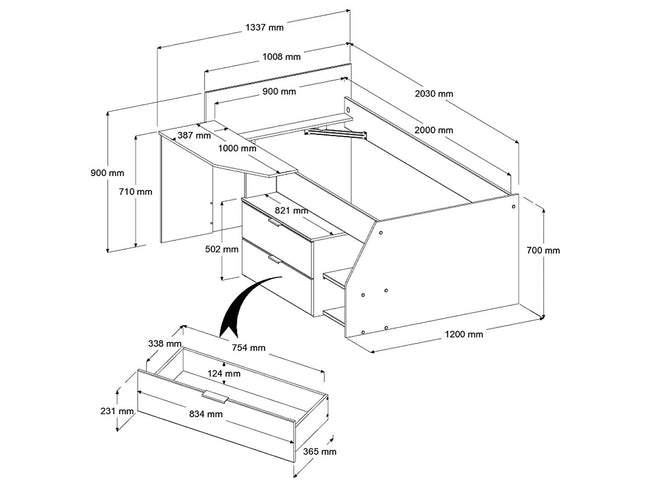 1337 mm
1008 mm
900 mm
2030 mm
2000 mm
387 mm
1000 mm
900 mm
710 mm
821 mm
502 mm
700 mm
1200 mm
338 mm
754 mm
124 mm
231 mm
834 mm
365 mm