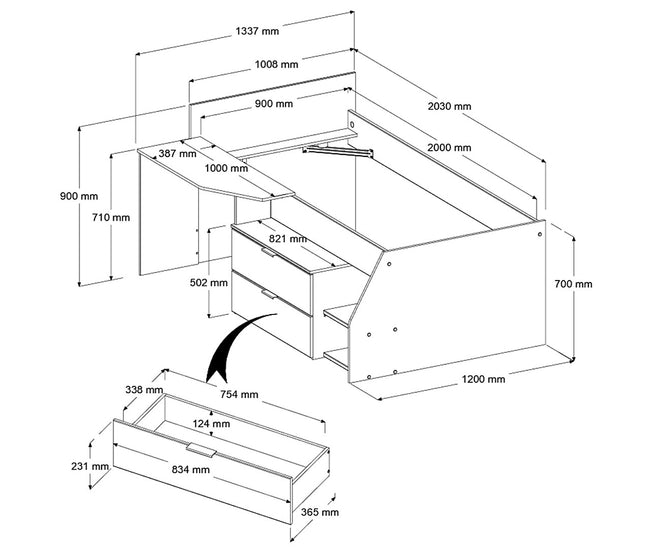 1337 mm
1008 mm
900 mm
2030 mm
2000 mm
387 mm
1000 mm
900 mm
710 mm
821 mm
502 mm
700 mm
1200 mm
338 mm
754 mm
124 mm
231 mm
834 mm
365 mm