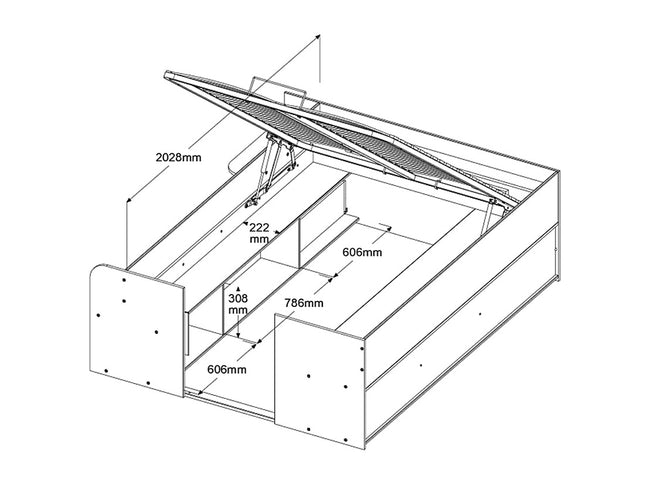 2028mm

222 mm

606mm

308 mm

786mm

606mm