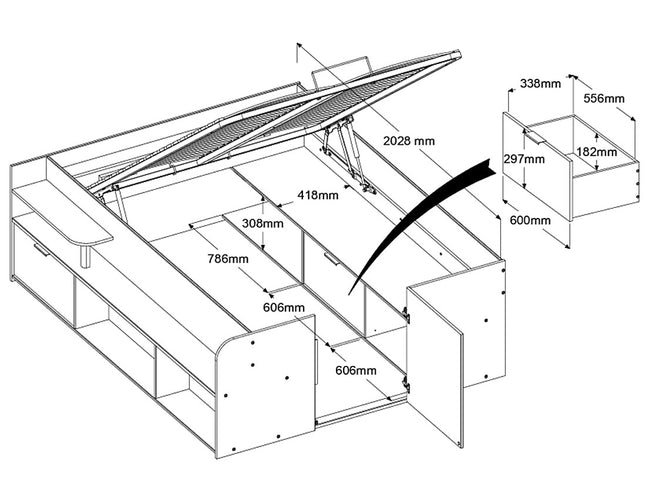 2028 mm

418mm

308mm

786mm

606mm

606mm

338mm

556mm

297mm

182mm

600mm