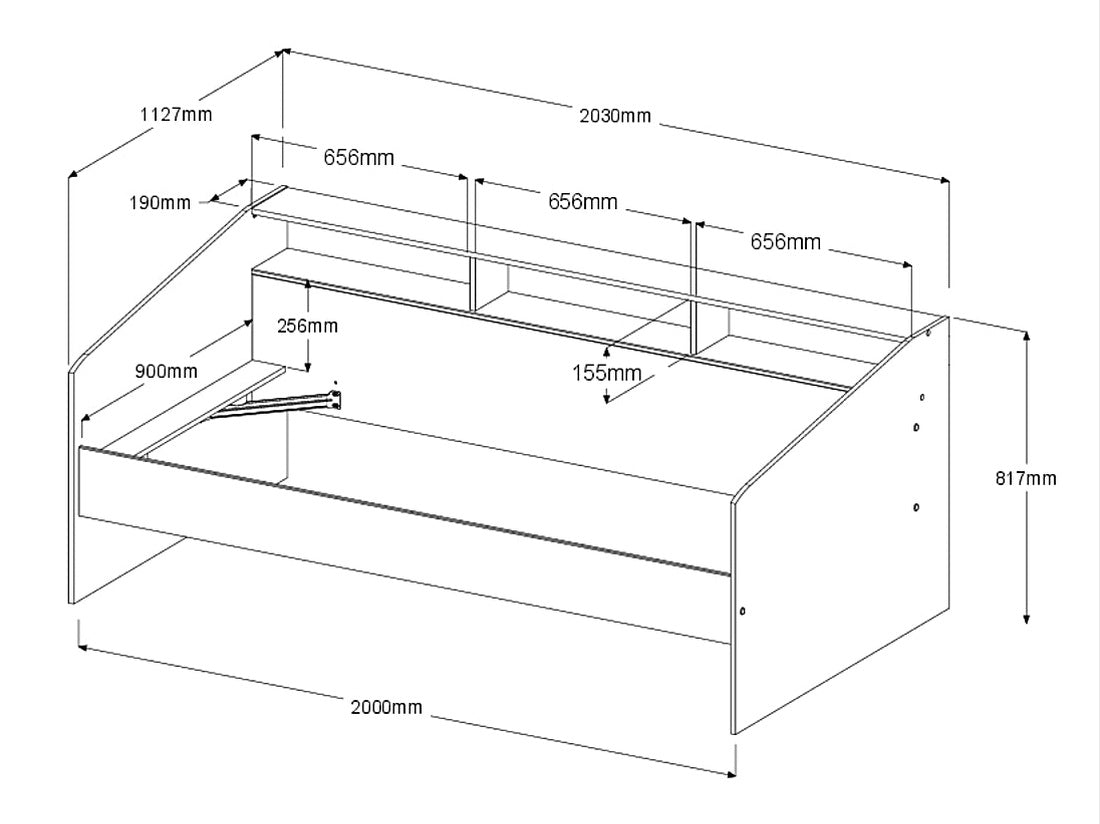 1127mm
2030mm
656mm
656mm
656mm
190mm
256mm
900mm
155mm
817mm
2000mm