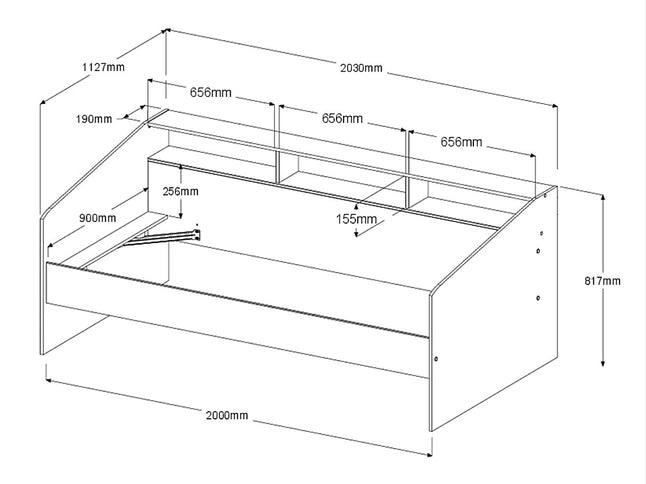 1127mm
2030mm
656mm
656mm
656mm
190mm
256mm
900mm
155mm
817mm
2000mm