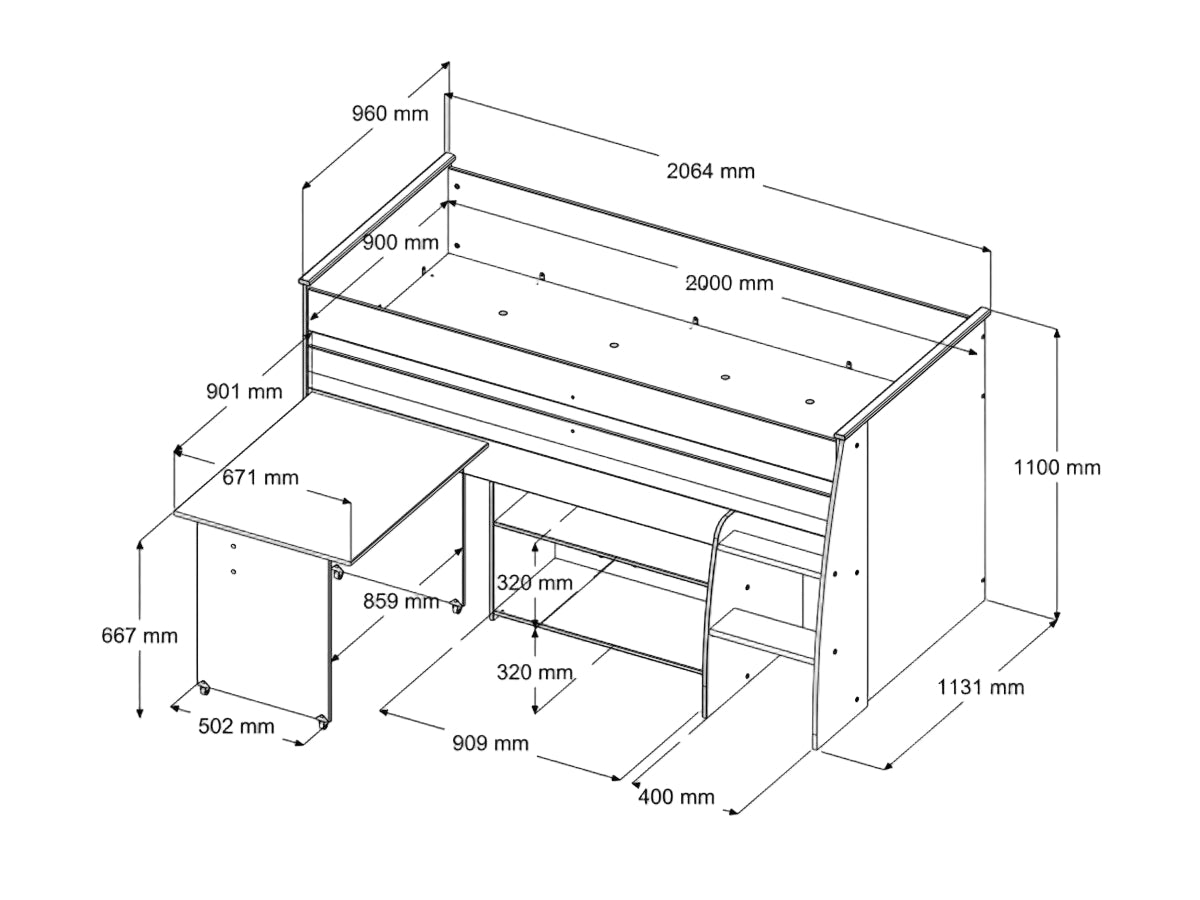 960 mm

2064 mm

900 mm

2000 mm

901 mm

671 mm

1100 mm

320 mm

859 mm

667 mm

320 mm

1131 mm

502 mm

909 mm

400 mm