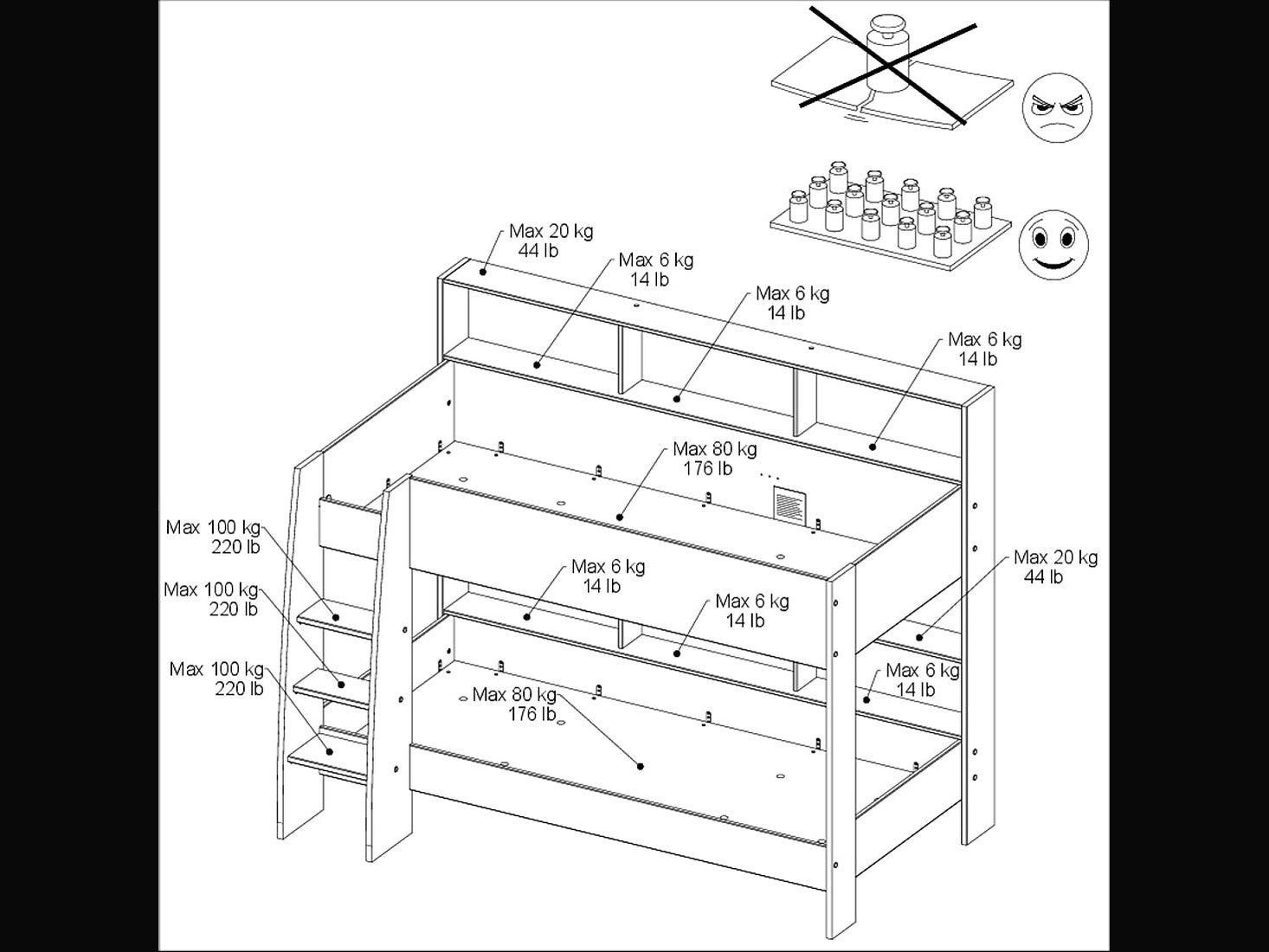 Max 20 kg
44 lb

Max 6 kg
14 lb

Max 6 kg
14 lb

Max 6 kg
14 lb

Max 80 kg
176 lb

Max 100 kg
220 lb

Max 100 kg
220 lb

Max 100 kg
220 lb

Max 6 kg
14 lb

Max 6 kg
14 lb

Max 20 kg
44 lb

Max 6 kg
14 lb

Max 80 kg
176 lb