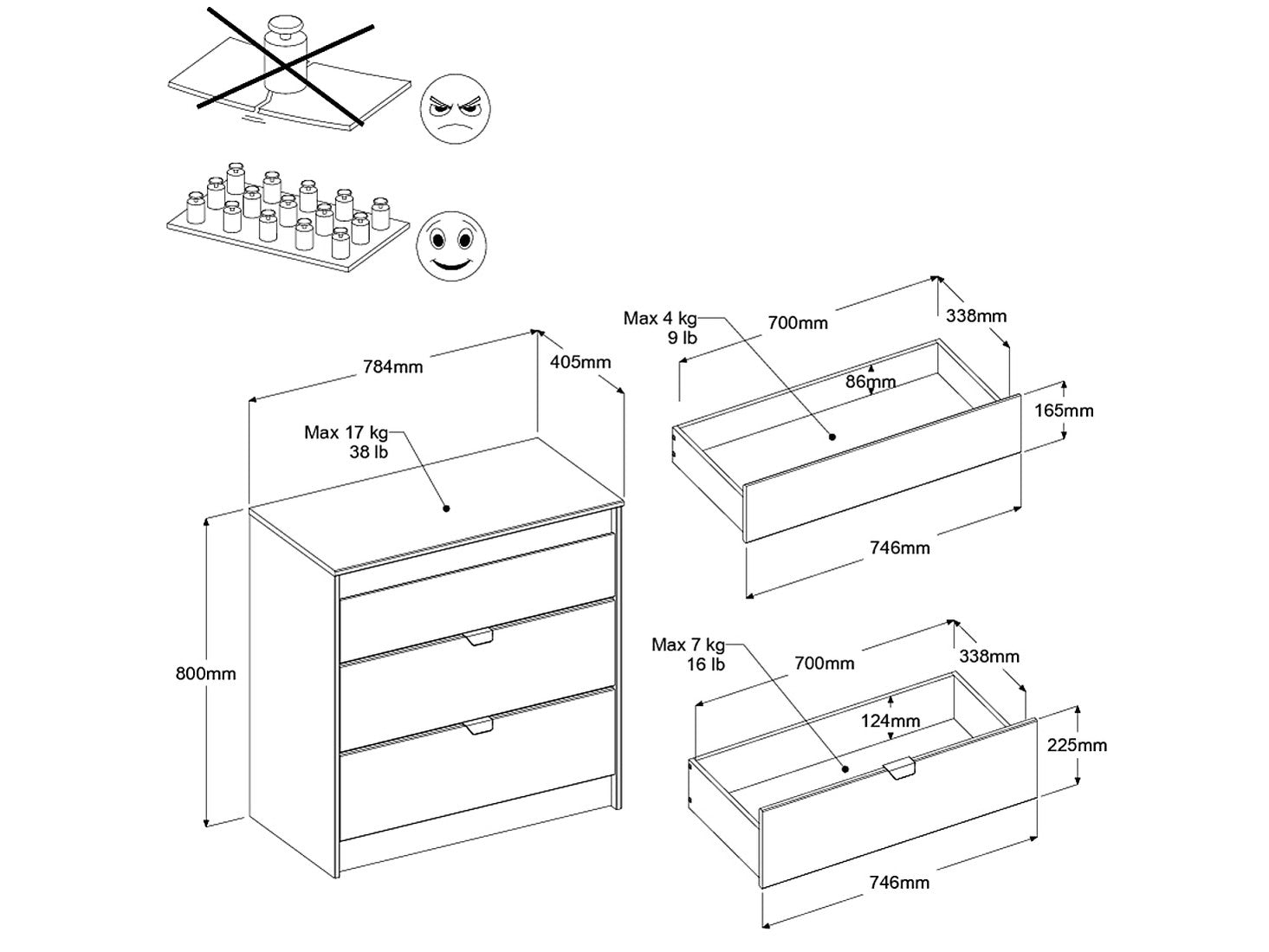 784mm
405mm
Max 17 kg
38 lb
800mm

Max 4 kg
9 lb
700mm
338mm
86mm
165mm
746mm

Max 7 kg
16 lb
700mm
338mm
124mm
225mm
746mm