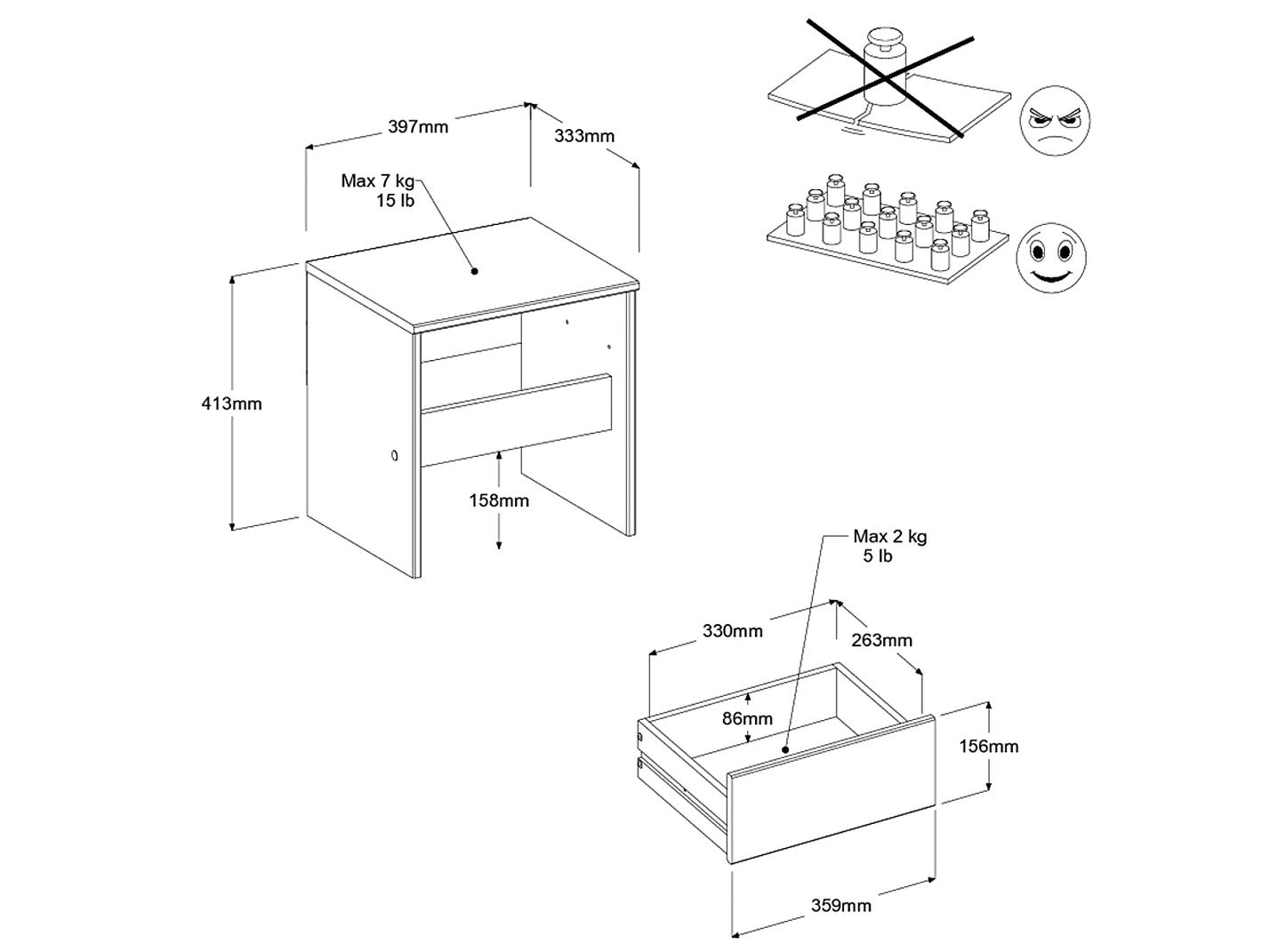 397mm
333mm
Max 7 kg
15 lb
413mm
158mm

Max 2 kg
5 lb
330mm
263mm
86mm
156mm
359mm