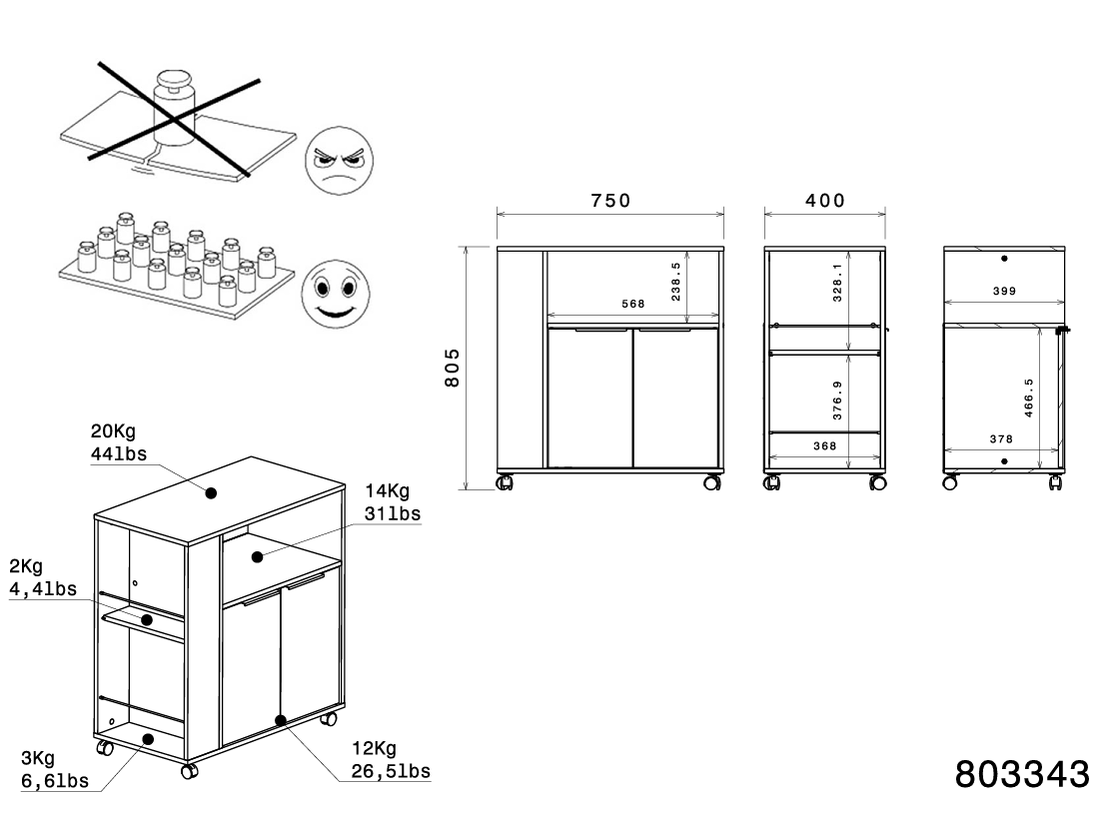 750

400

805

238.5

568

328.1

376.9

368

399

466.5

378

20Kg
44lbs

14Kg
31lbs

2Kg
4,4lbs

3Kg
6,6lbs

12Kg
26,5lbs

803343