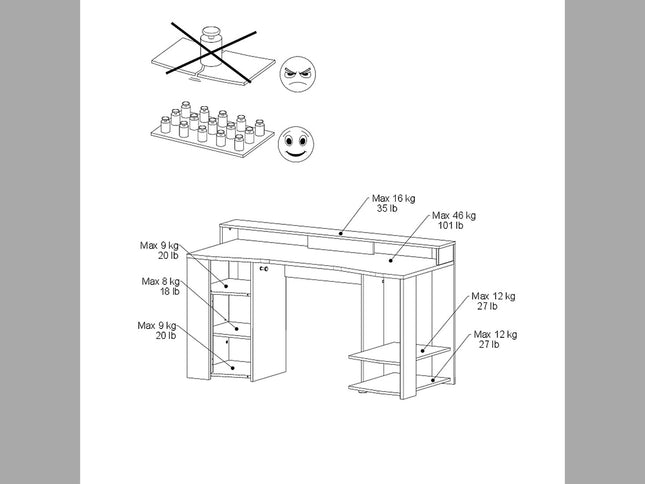 Max 16 kg
35 lb

Max 46 kg
101 lb

Max 9 kg
20 lb

Max 8 kg
18 lb

Max 9 kg
20 lb

Max 12 kg
27 lb

Max 12 kg
27 lb