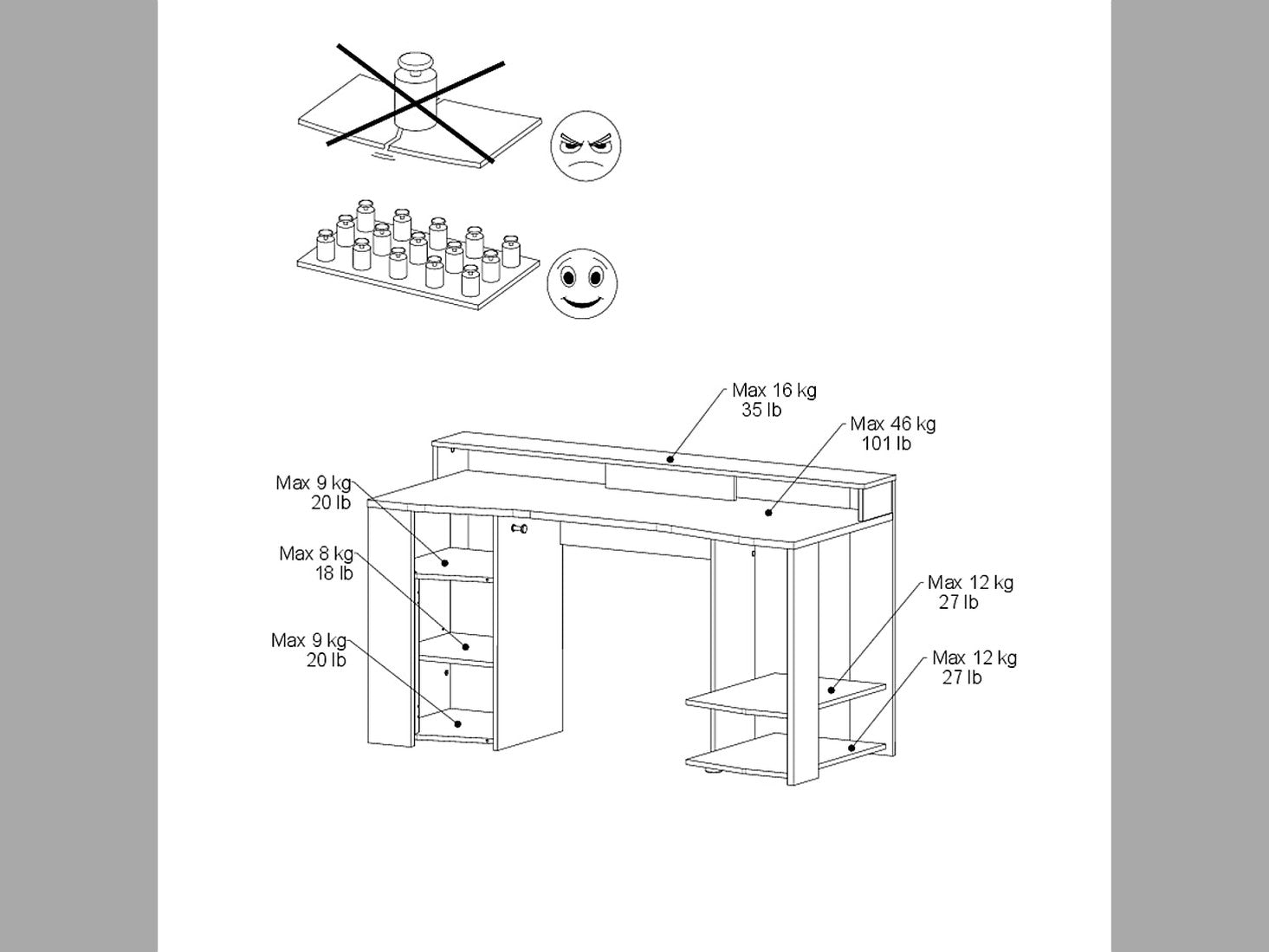 Max 16 kg
35 lb

Max 46 kg
101 lb

Max 9 kg
20 lb

Max 8 kg
18 lb

Max 9 kg
20 lb

Max 12 kg
27 lb

Max 12 kg
27 lb