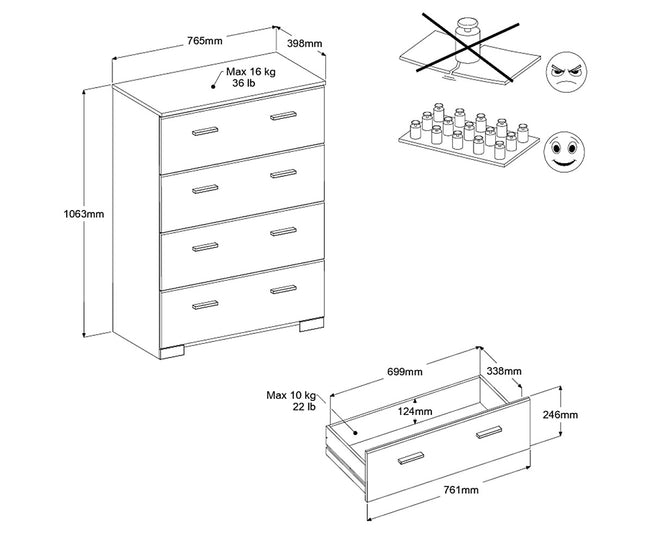 765mm

398mm

Max 16 kg
36 lb

1063mm

699mm

338mm

Max 10 kg
22 lb

124mm

246mm

761mm