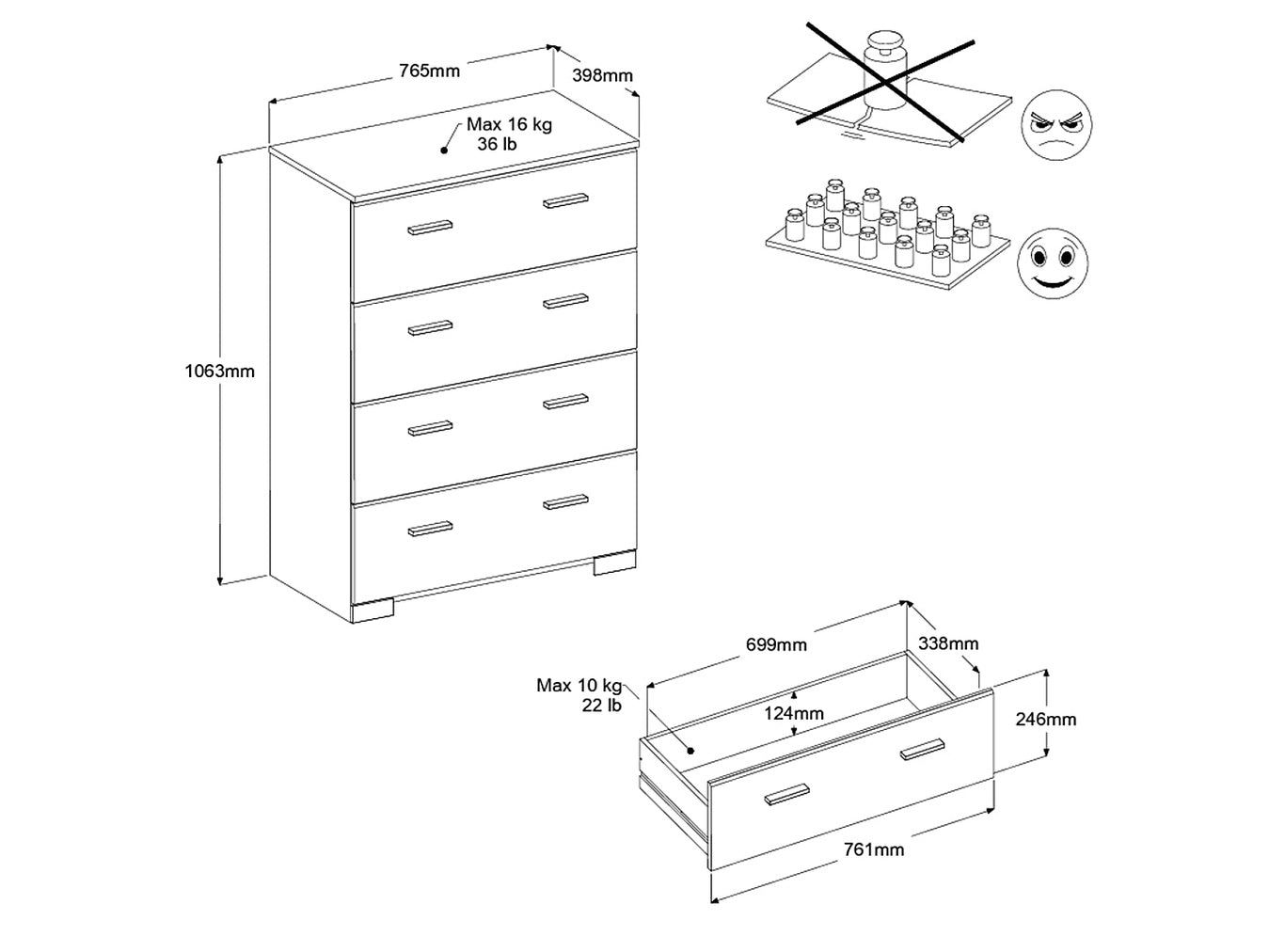 765mm
398mm
Max 16 kg
36 lb
1063mm
699mm
338mm
Max 10 kg
22 lb
124mm
246mm
761mm