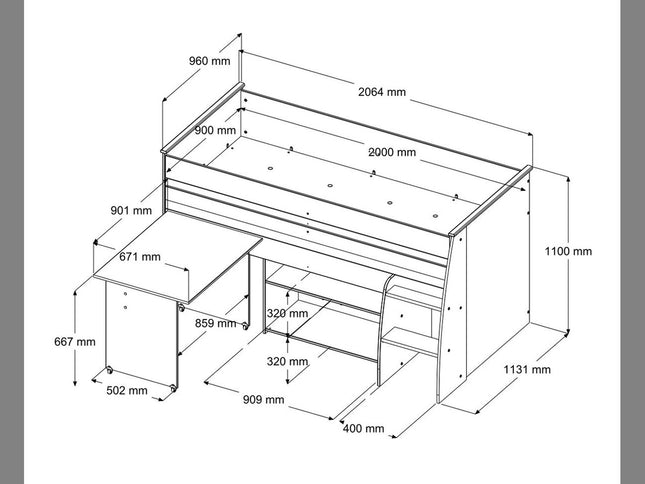 960 mm
2064 mm
900 mm
2000 mm
901 mm
1100 mm
671 mm
320 mm
859 mm
667 mm
320 mm
1131 mm
502 mm
909 mm
400 mm