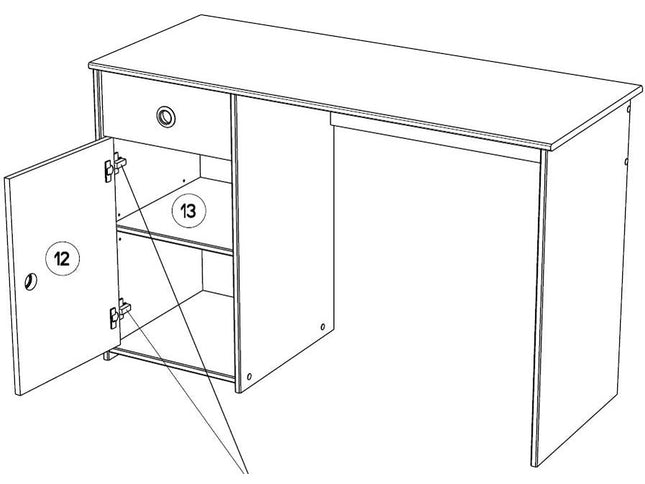 13

12