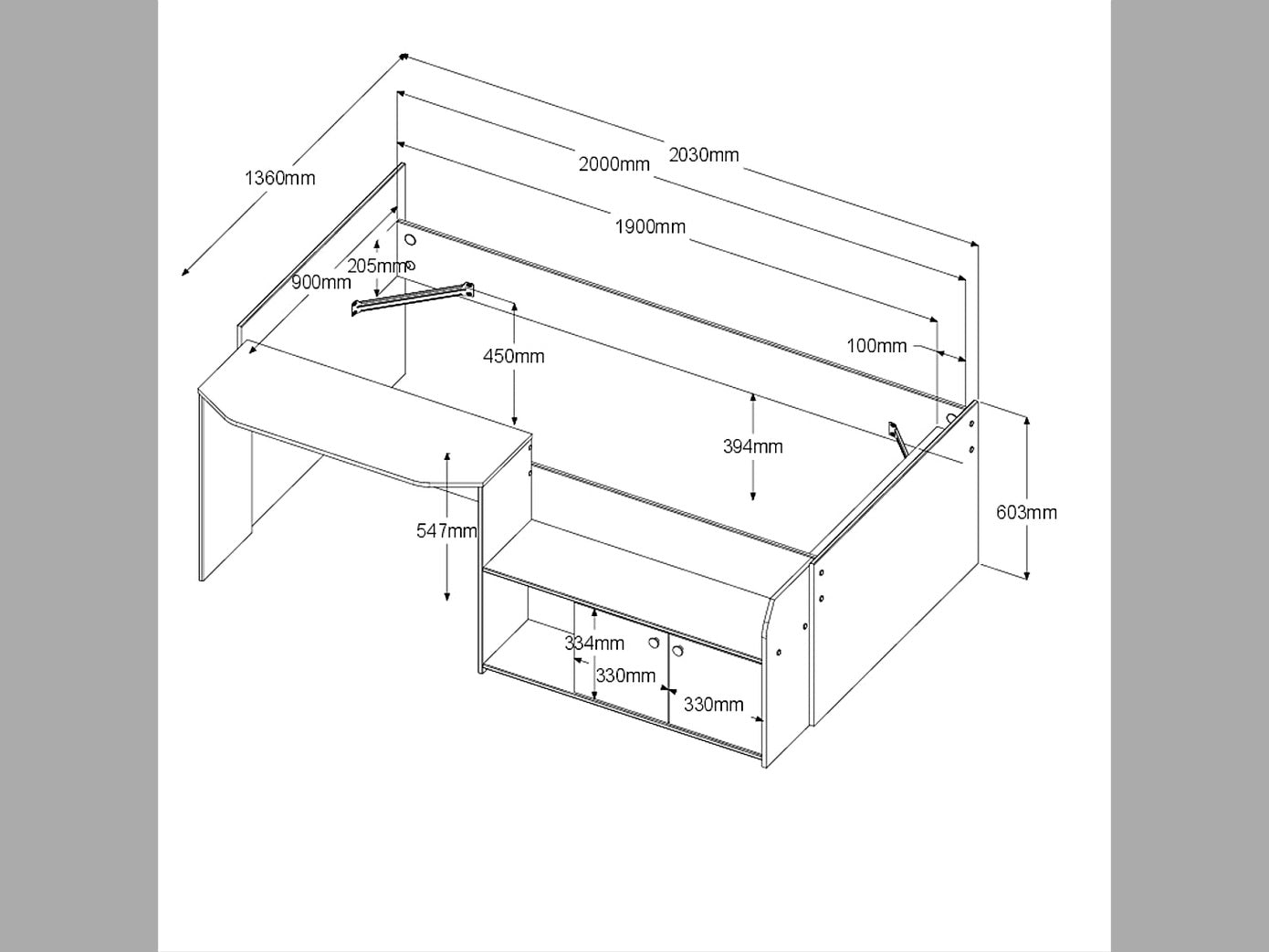 1360mm
2030mm
2000mm
1900mm
205mm
900mm
450mm
100mm
394mm
603mm
547mm
334mm
330mm
330mm