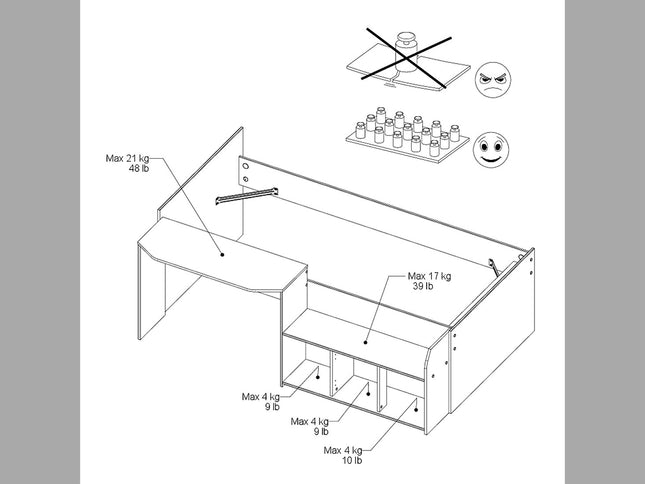 Max 21 kg
48 lb

Max 17 kg
39 lb

Max 4 kg
9 lb

Max 4 kg
9 lb

Max 4 kg
10 lb