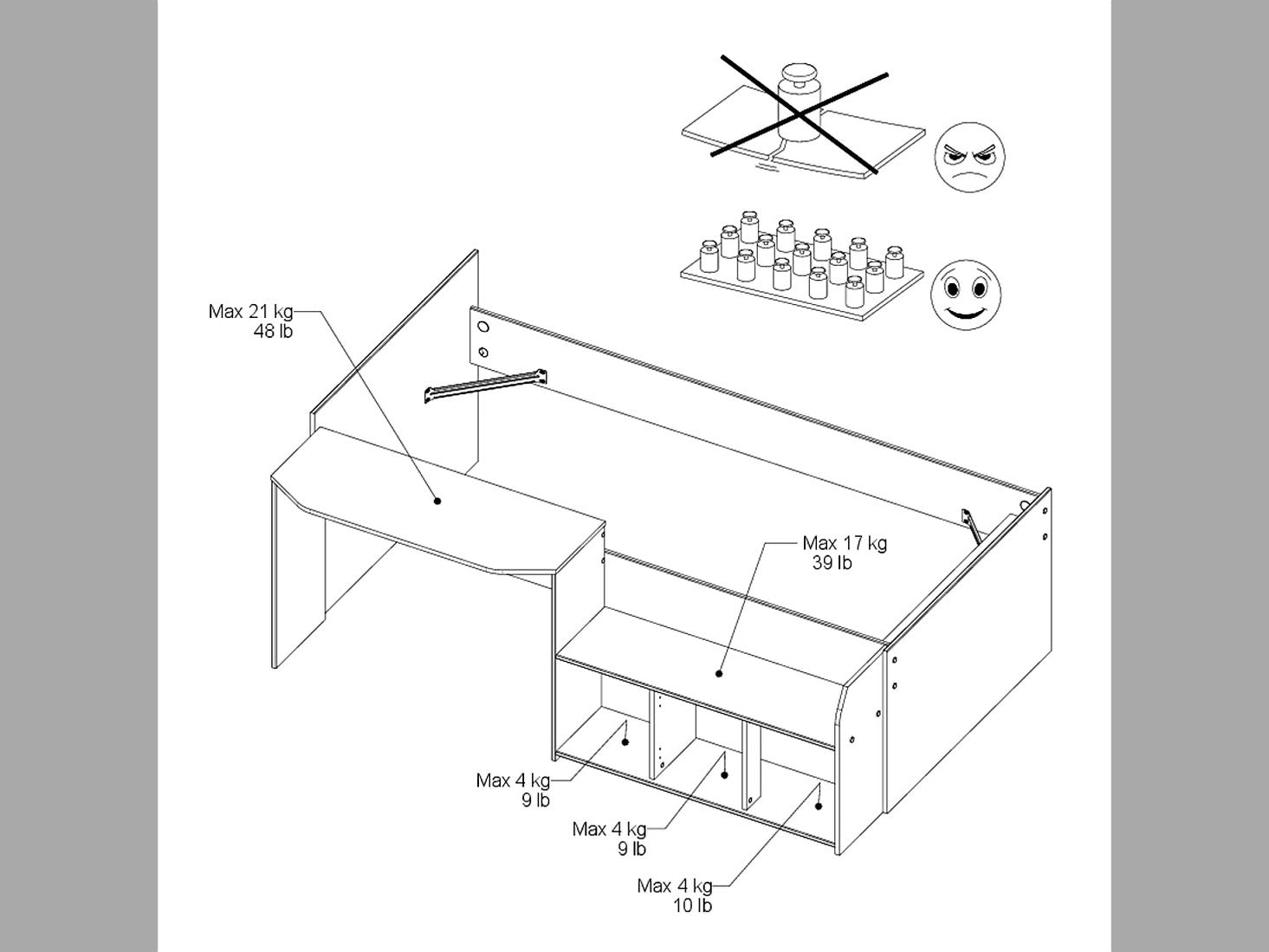 Max 21 kg
48 lb

Max 17 kg
39 lb

Max 4 kg
9 lb

Max 4 kg
9 lb

Max 4 kg
10 lb