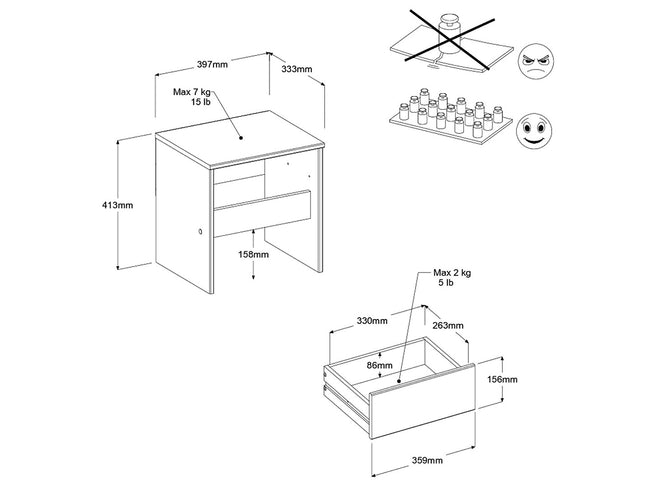 397mm
333mm
Max 7 kg
15 lb
413mm
158mm
Max 2 kg
5 lb
330mm
263mm
86mm
156mm
359mm