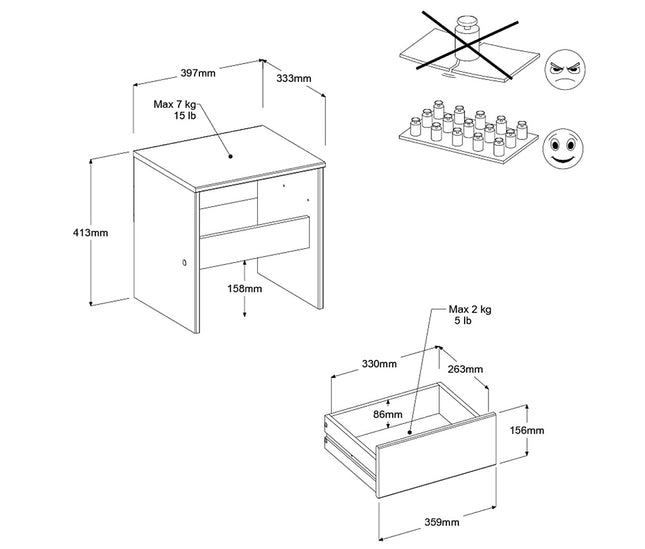 397mm
333mm
Max 7 kg
15 lb
413mm
158mm

Max 2 kg
5 lb
330mm
263mm
86mm
156mm
359mm