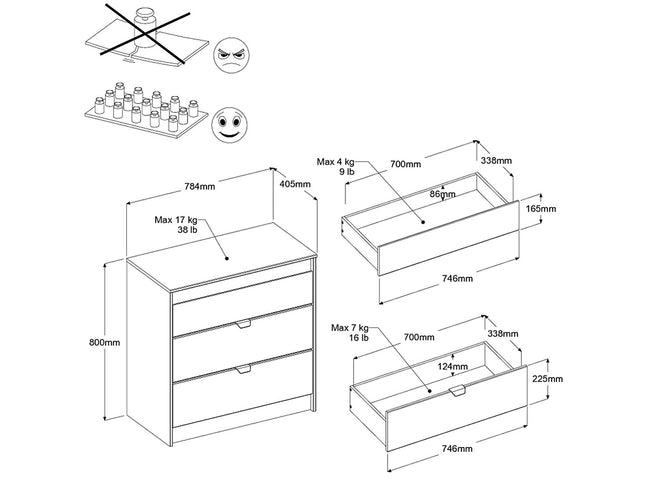 784mm

405mm

Max 17 kg
38 lb

800mm

Max 4 kg
9 lb

700mm

338mm

86mm

165mm

746mm

Max 7 kg
16 lb

700mm

338mm

124mm

225mm

746mm