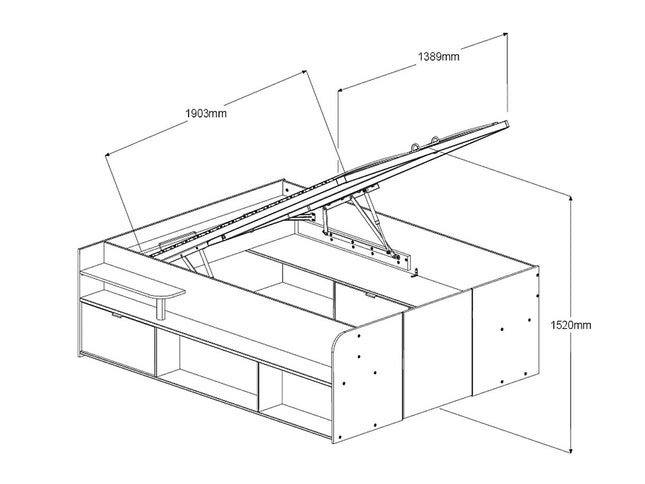 1389mm

1903mm

1520mm