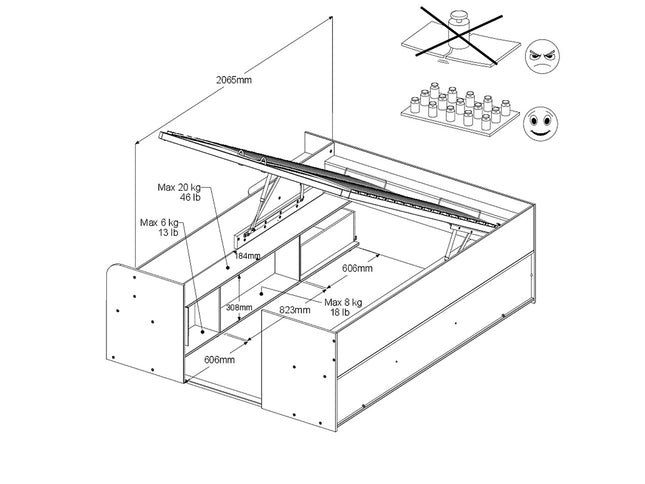 2065mm

Max 20 kg
46 lb

Max 6 kg
13 lb

184mm

606mm

308mm

823mm

Max 8 kg
18 lb

606mm