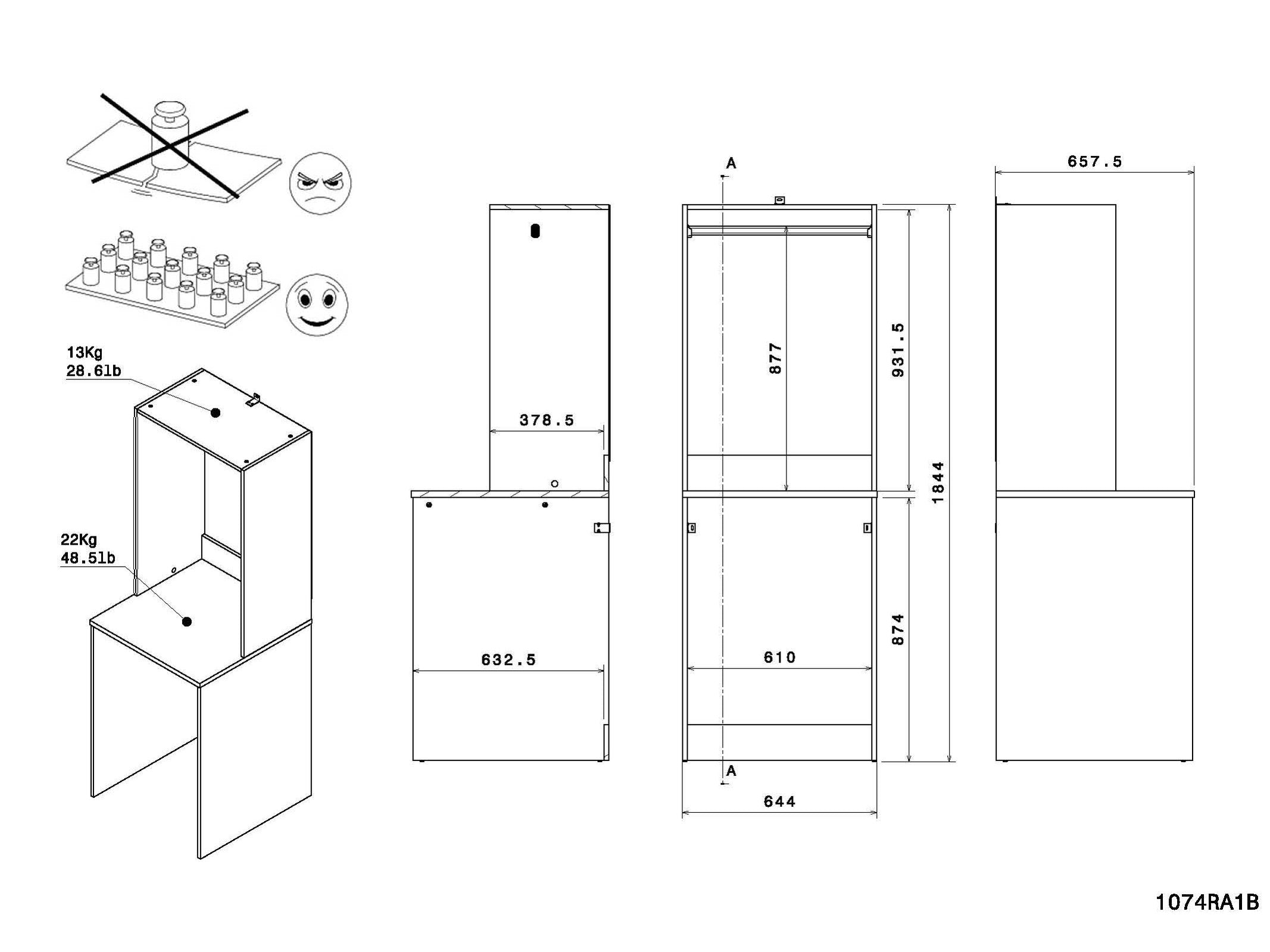 13Kg
28.6lb

22Kg
48.5lb

378.5

632.5

A

877

931.5

1844

874

610

A

644

657.5

1074RA1B