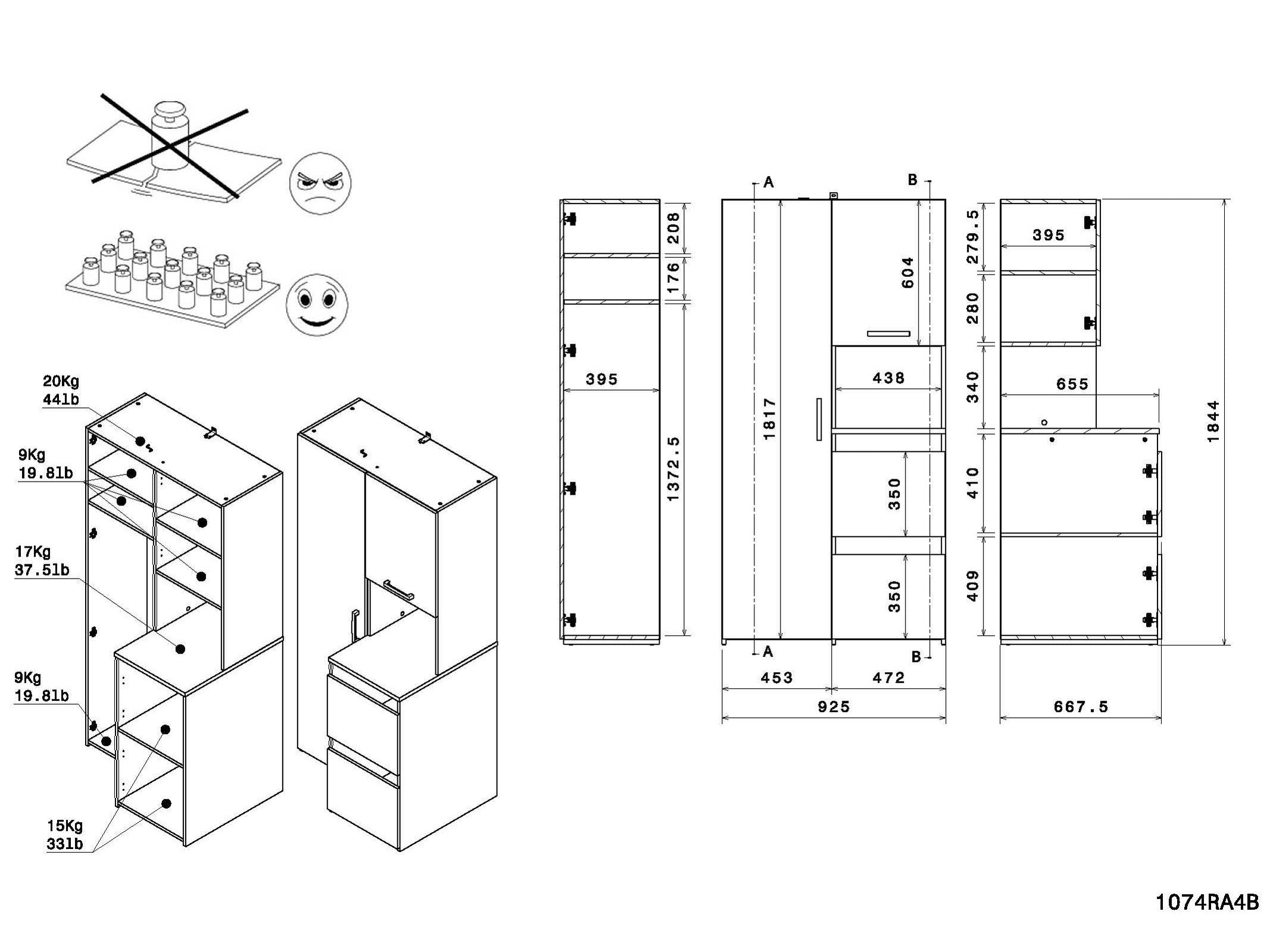 20Kg
44lb

9Kg
19.8lb

17Kg
37.5lb

9Kg
19.8lb

15Kg
33lb

208
176
395
1372.5

A
B
604
1817
438
350
350
A
B
453
472
925

279.5
395
280
340
655
410
409
1844
667.5

1074RA4B