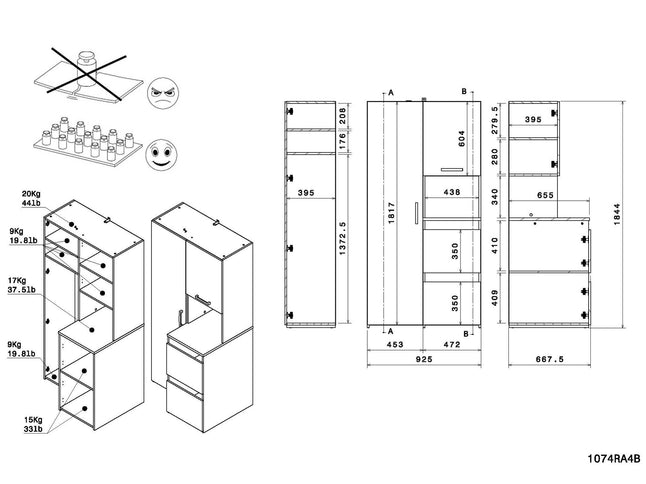 20Kg
44lb

9Kg
19.8lb

17Kg
37.5lb

9Kg
19.8lb

15Kg
33lb

208
176
395
1372.5

A
B
604
1817
438
350
350
A
B
453
472
925

279.5
395
280
340
655
410
409
1844
667.5

1074RA4B