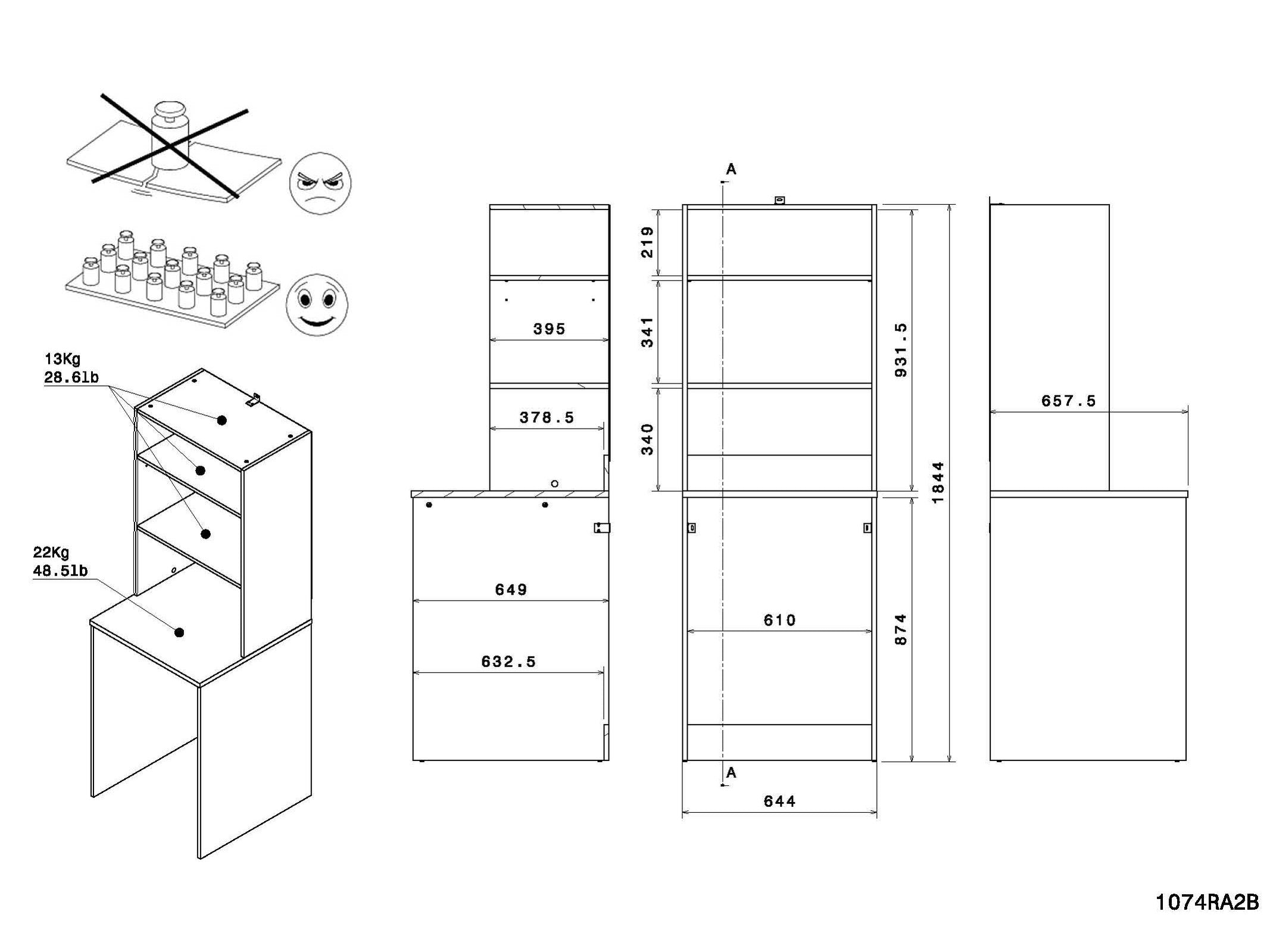 13Kg
28.6lb

22Kg
48.5lb

395

378.5

649

632.5

A

219

341

340

610

A

644

931.5

874

1844

657.5

1074RA2B